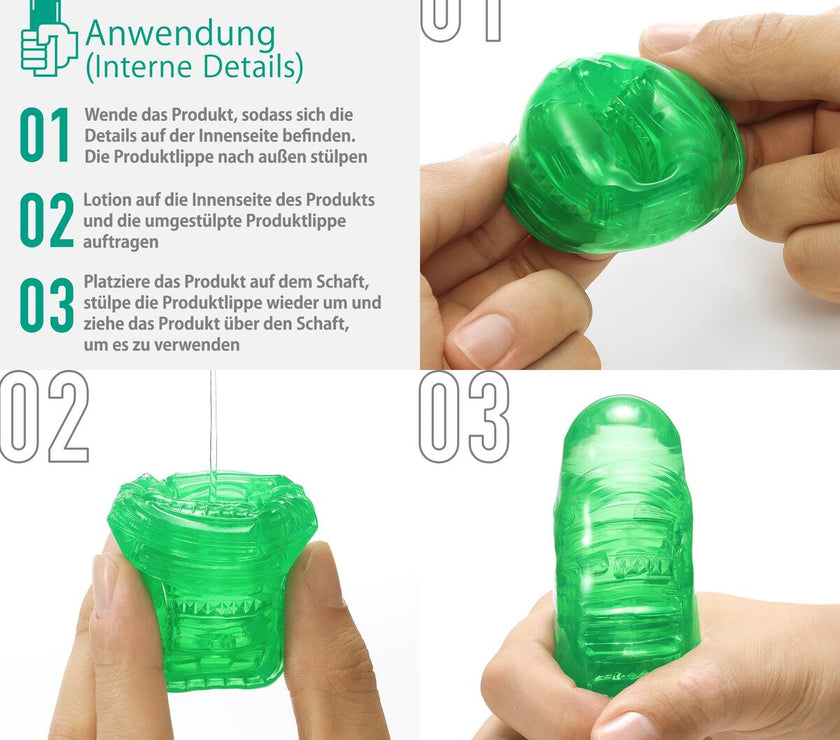 Anwendung
(Interne Details)

01 Wende das Produkt, sodass sich die Details auf der Innenseite befinden. Die Produktlippe nach außen stülpen

02 Lotion auf die Innenseite des Produkts und die umgestülpte Produktlippe auftragen

03 Platziere das Produkt auf dem Schaft, stülpe die Produktlippe wieder um und ziehe das Produkt über den Schaft, um es zu verwenden

01

02

03