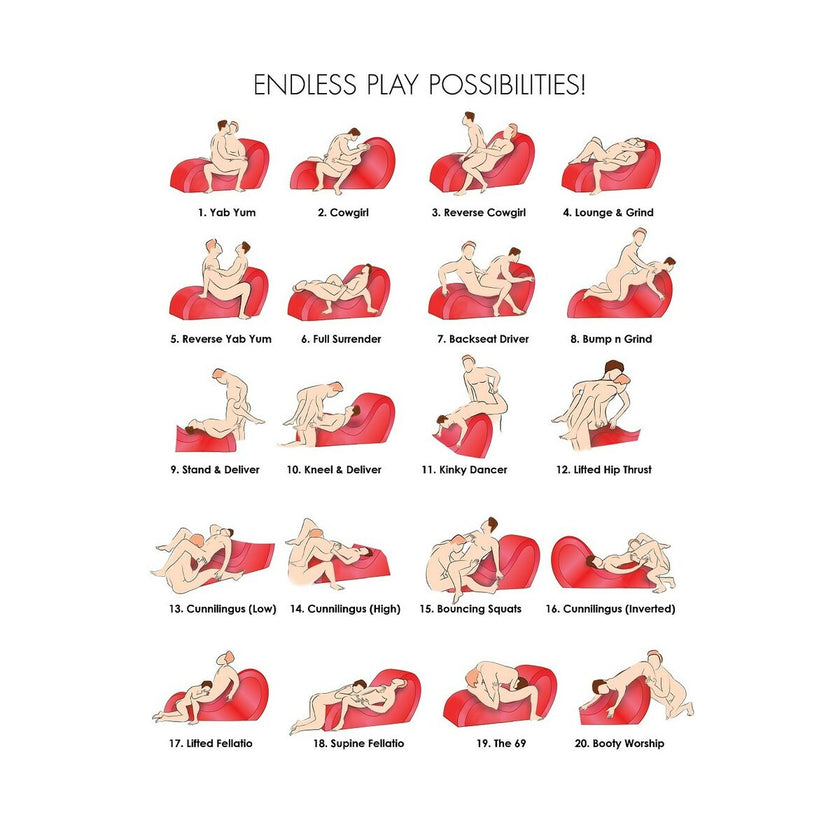 ENDLESS PLAY POSSIBILITIES!

1. Yab Yum
2. Cowgirl
3. Reverse Cowgirl
4. Lounge & Grind

5. Reverse Yab Yum
6. Full Surrender
7. Backseat Driver
8. Bump n Grind

9. Stand & Deliver
10. Kneel & Deliver
11. Kinky Dancer
12. Lifted Hip Thrust

13. Cunnilingus (Low)
14. Cunnilingus (High)
15. Bouncing Squats
16. Cunnilingus (Inverted)

17. Lifted Fellatio
18. Supine Fellatio
19. The 69
20. Booty Worship