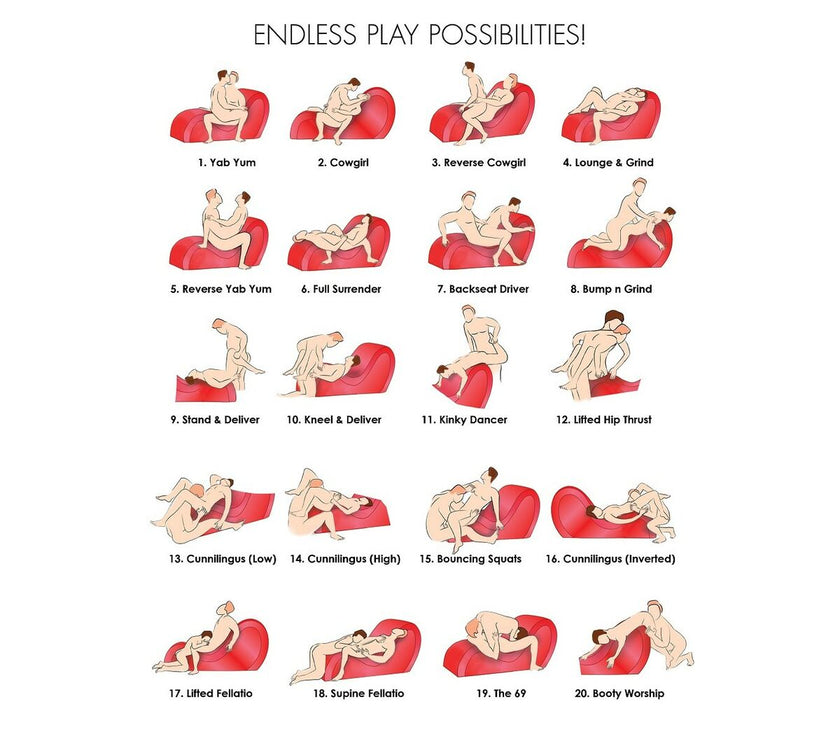 ENDLESS PLAY POSSIBILITIES!

1. Yab Yum
2. Cowgirl
3. Reverse Cowgirl
4. Lounge & Grind

5. Reverse Yab Yum
6. Full Surrender
7. Backseat Driver
8. Bump n Grind

9. Stand & Deliver
10. Kneel & Deliver
11. Kinky Dancer
12. Lifted Hip Thrust

13. Cunnilingus (Low)
14. Cunnilingus (High)
15. Bouncing Squats
16. Cunnilingus (Inverted)

17. Lifted Fellatio
18. Supine Fellatio
19. The 69
20. Booty Worship