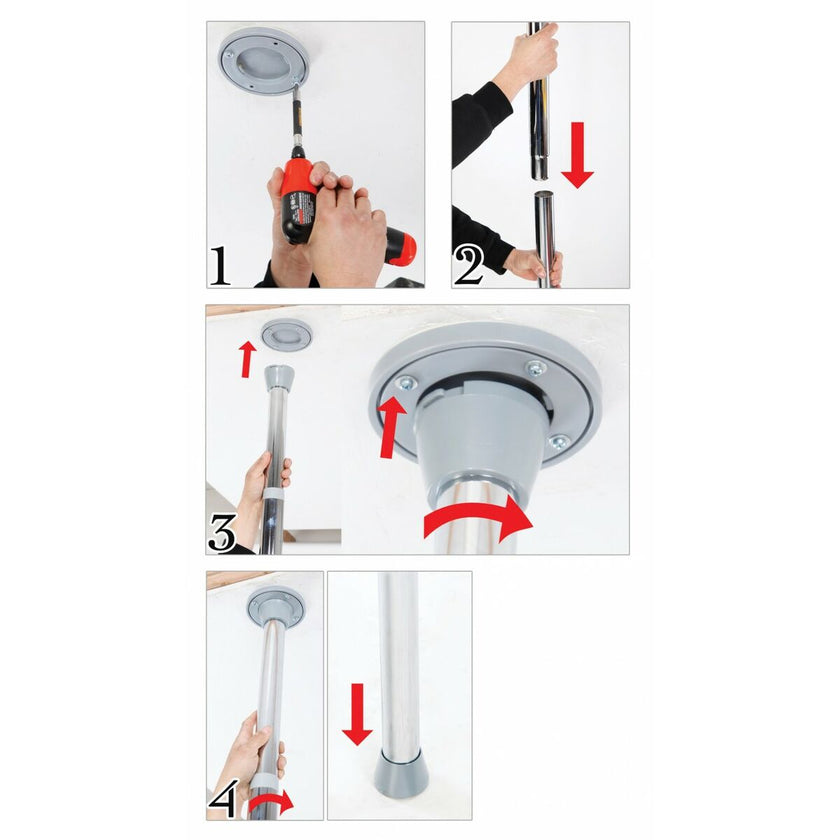 1
2
3
4